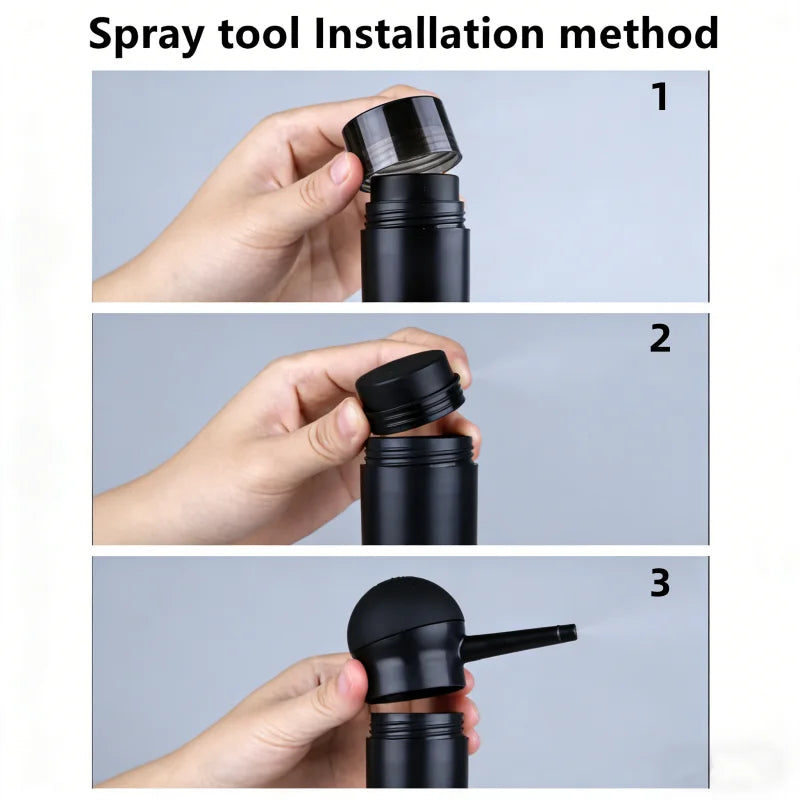 Spray tool Installation method

1

2

3